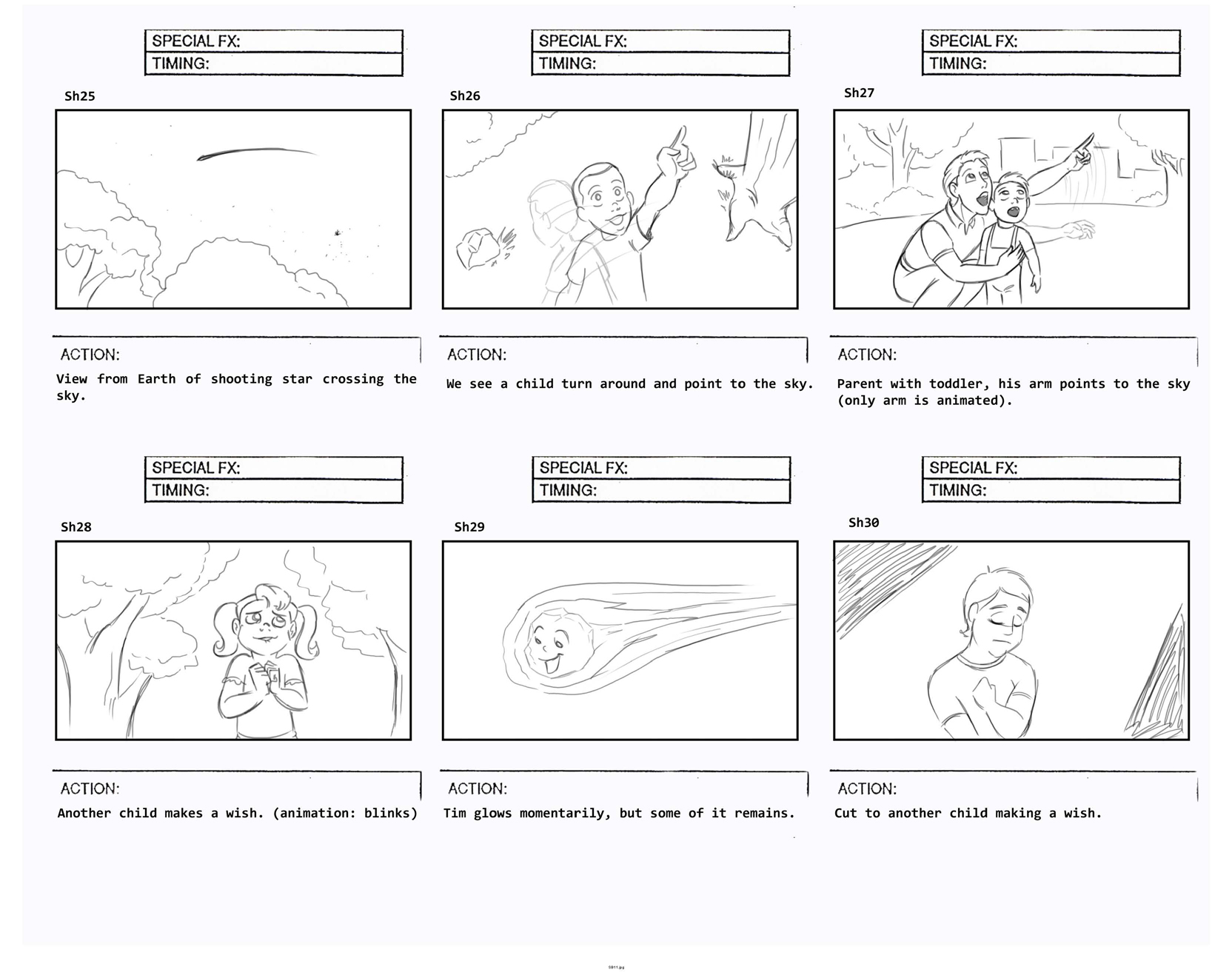 SPECIAL FX:
TIMING:

Sh25

ACTION:
View from Earth of shooting star crossing the sky.

SPECIAL FX:
TIMING:

Sh26

ACTION:
We see a child turn around and point to the sky.

SPECIAL FX:
TIMING:

Sh27

ACTION:
Parent with toddler, his arm points to the sky (only arm is animated).

SPECIAL FX:
TIMING:

Sh28

ACTION:
Another child makes a wish. (animation: blinks)

SPECIAL FX:
TIMING:

Sh29

ACTION:
Tim glows momentarily, but some of it remains.

SPECIAL FX:
TIMING:

Sh30

ACTION:
Cut to another child making a wish.

SB11.jpg